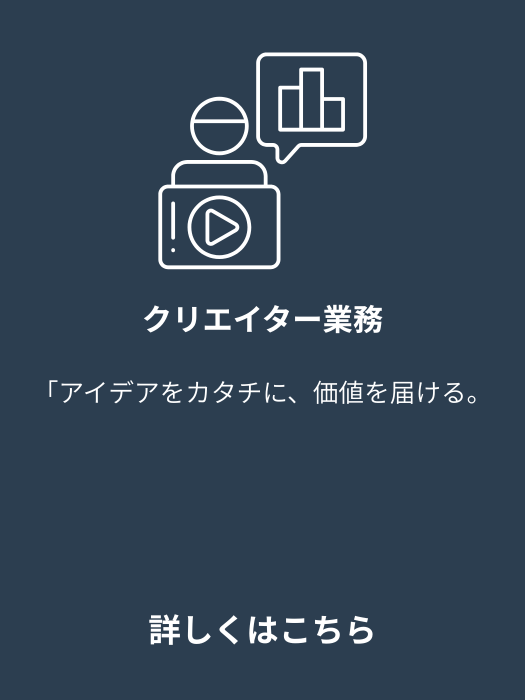 クリエイター業務

「アイデアをカタチに、価値を届ける。

詳しくはこちら